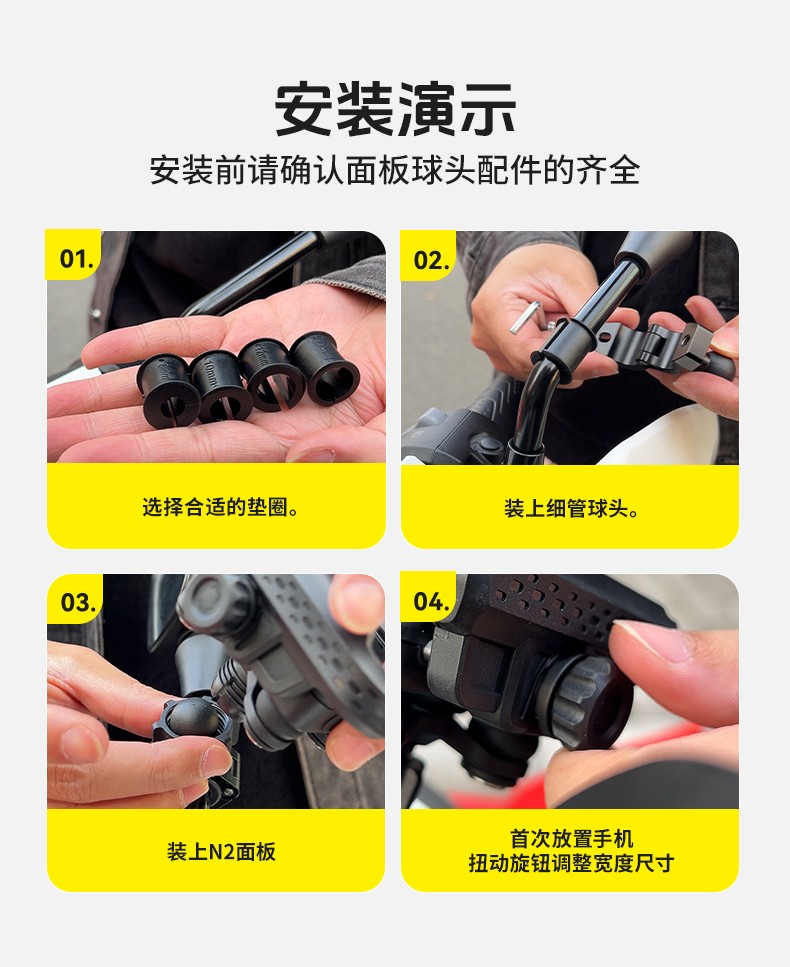 安装演示

安装前请确认面板球头配件的齐全

01.

选择合适的垫圈。

02.

装上细管球头。

03.

装上N2面板

04.

首次放置手机
扭动旋钮调整宽度尺寸