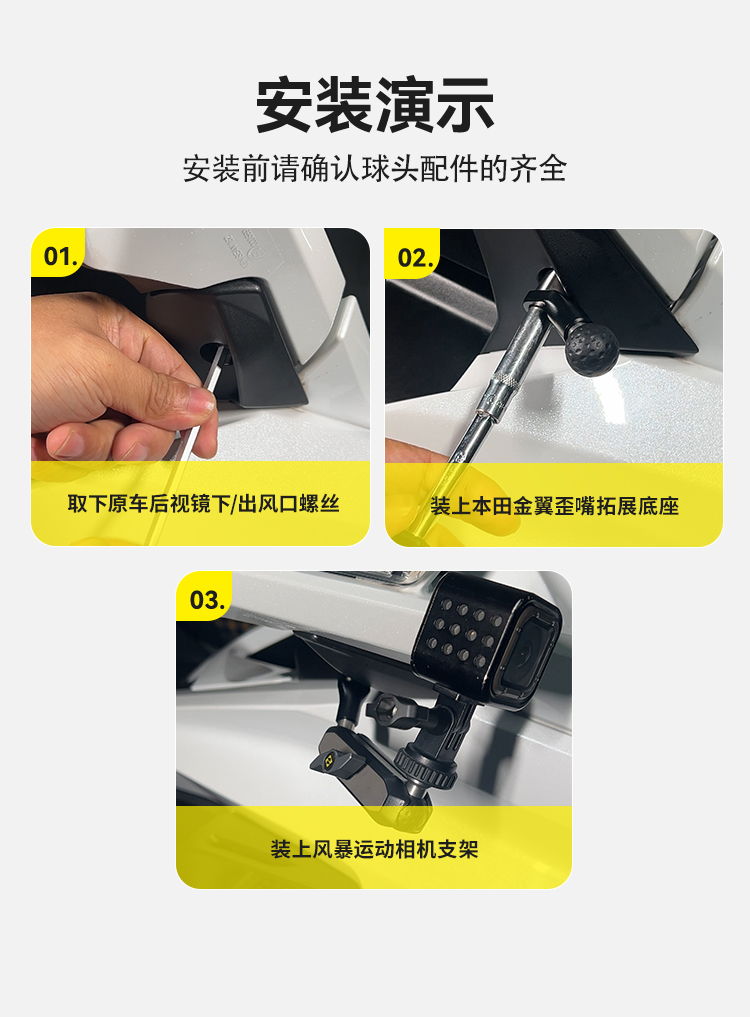 安装演示

安装前请确认球头配件的齐全

01.

取下原车后视镜下/出风口螺丝

02.

装上本田金翼歪嘴拓展底座

03.

装上风暴运动相机支架