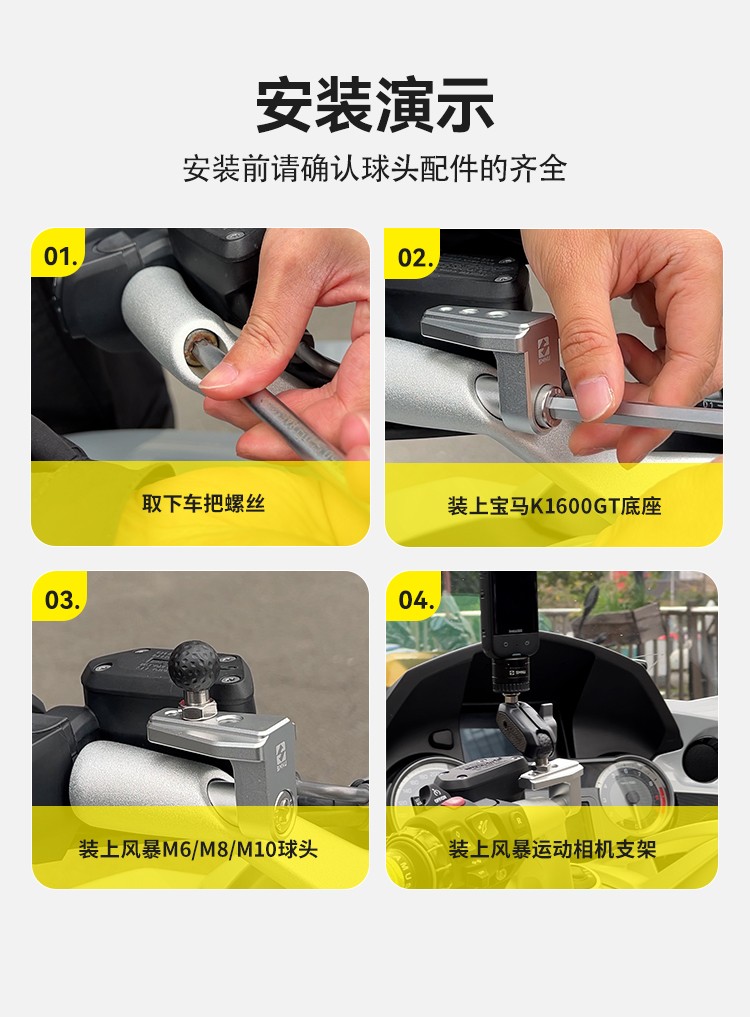 安装演示

安装前请确认球头配件的齐全

01.

取下车把螺丝

02.

装上宝马K1600GT底座

03.

装上风暴M6/M8/M10球头

04.

装上风暴运动相机支架